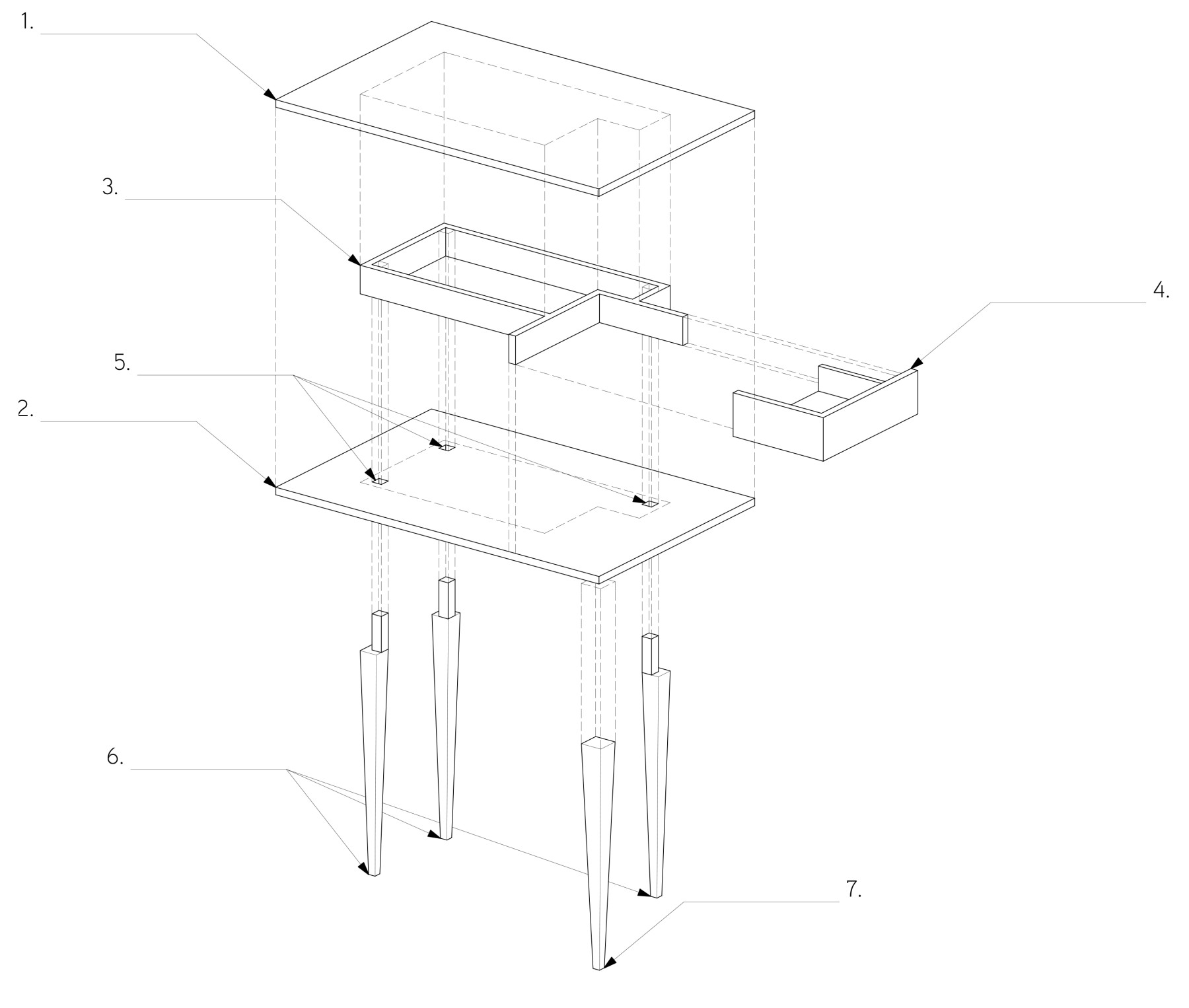 1.

3.

4.

5.

2.

6.

7.