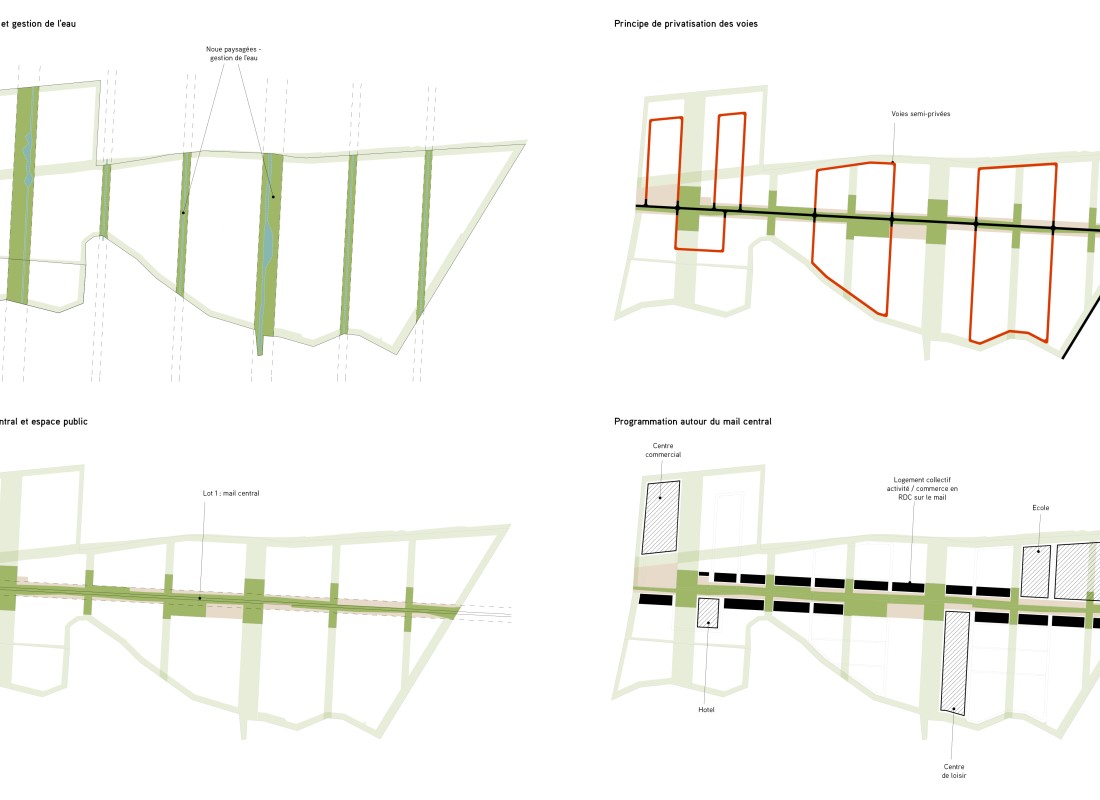 et gestion de l'eau

Noue paysagées - gestion de l'eau

Principe de privatisation des voies

Voies semi-privées

ntral et espace public

Lot 1 : mail central

Programmation autour du mail central

Centre commercial

Logement collectif activité / commerce en RDC sur le mail

Ecole

Hotel

Centre de loisir